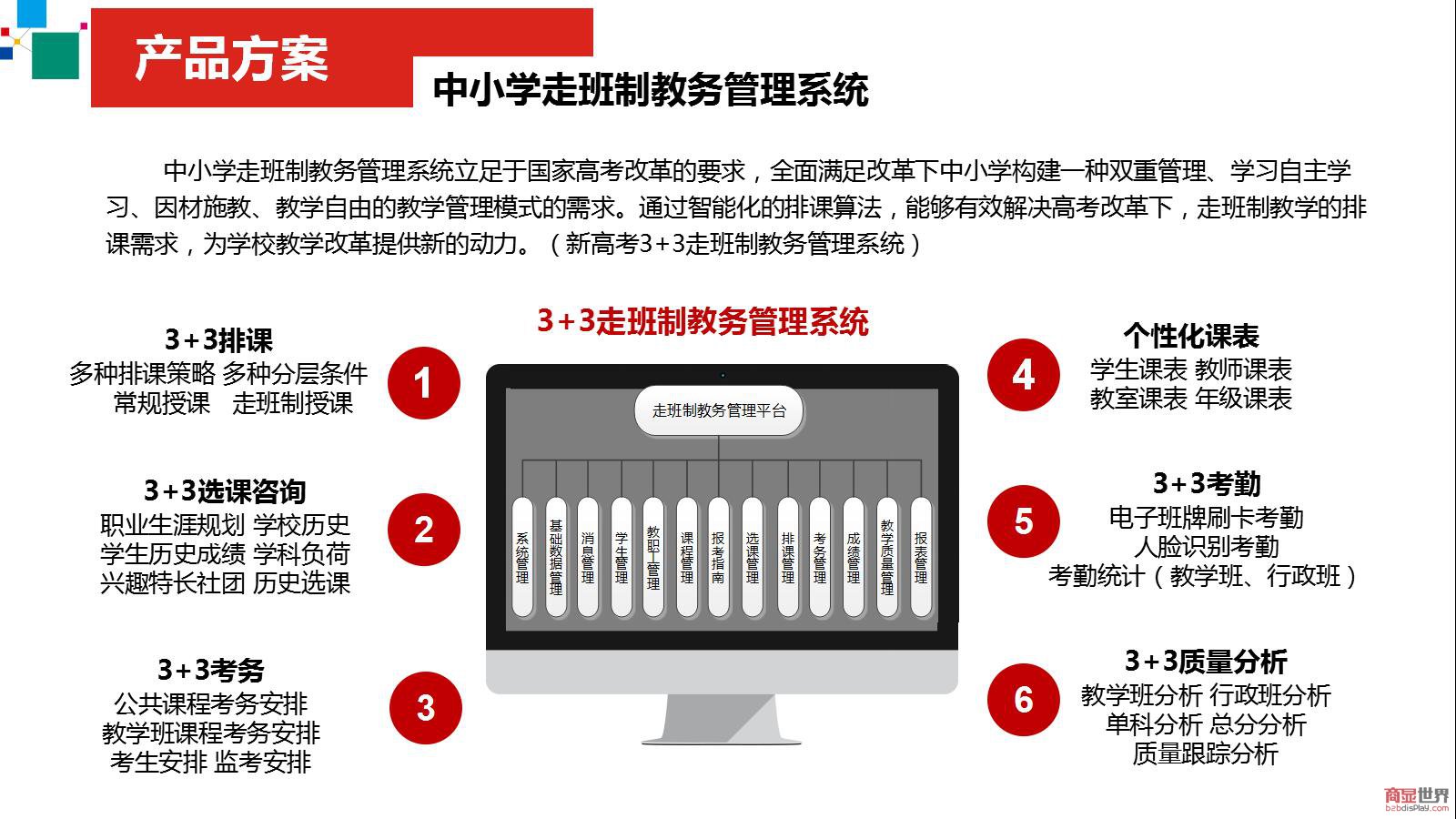 产品方案

中小学走班制教务管理系统

中小学走班制教务管理系统立足于国家高考改革的要求，全面满足改革下中小学构建一种双重管理、学习自主学习、因材施教、教学自由的教学管理模式的需求。通过智能化的排课算法，能够有效解决高考改革下，走班制教学的排课需求，为学校教学改革提供新的动力。（新高考3+3走班制教务管理系统）

3+3走班制教务管理系统

3+3排课
多种排课策略 多种分层条件
常规授课 走班制授课

1

3+3选课咨询
职业生涯规划 学校历史
学生历史成绩 学科负荷
兴趣特长社团 历史选课

2

3+3考务
公共课程考务安排
教学班课程考务安排
考生安排 监考安排

3

走班制教务管理平台

系统管理
基础数据管理
消息管理
学生管理
教职工管理
课程管理
报考指南
选课管理
排课管理
考务管理
成绩管理
教学质量管理
报表管理

4
个性化课表
学生课表 教师课表
教室课表 年级课表

5
3+3考勤
电子班牌刷卡考勤
人脸识别考勤
考勤统计（教学班、行政班）

6
3+3质量分析
教学班分析 行政班分析
单科分析 总分分析
质量跟踪分析

商显世界
b2bdisplay.com